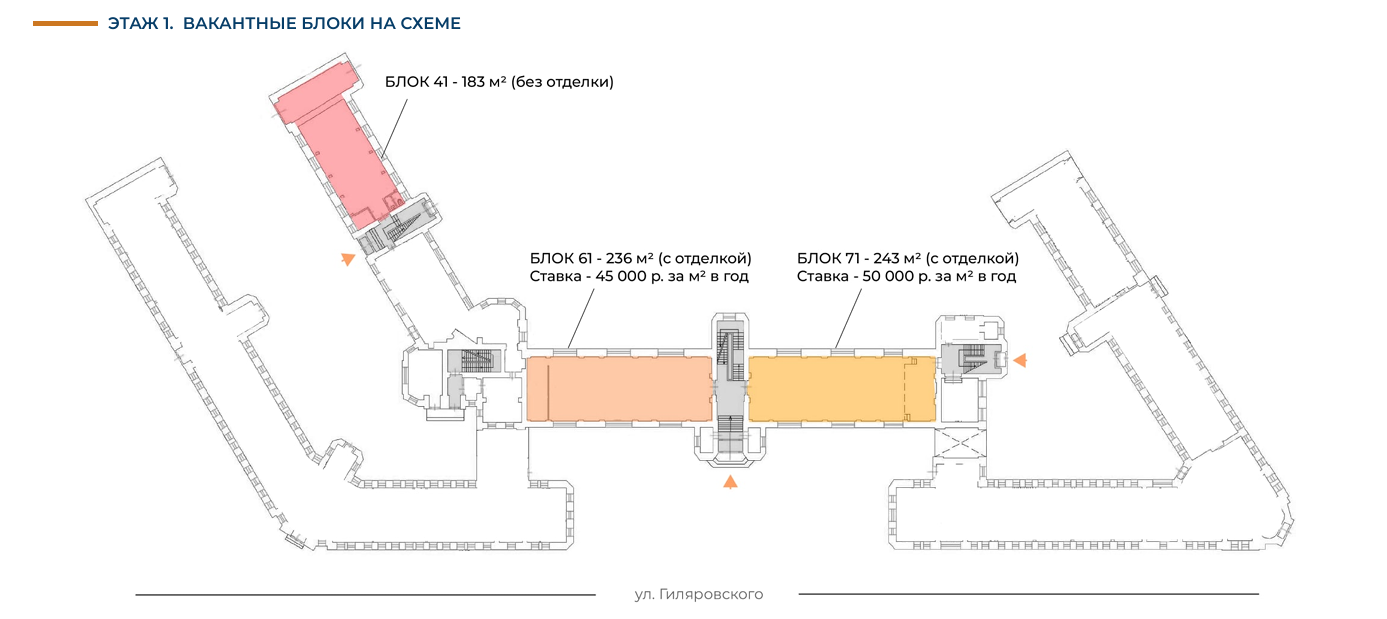 ЭТАЖ 1. ВАКАНТНЫЕ БЛОКИ НА СХЕМЕ

БЛОК 41 - 183 м² (без отделки)

БЛОК 61 - 236 м² (с отделкой)
Ставка - 45 000 р. за м² в год

БЛОК 71 - 243 м² (с отделкой)
Ставка - 50 000 р. за м² в год

ул. Гиляровского