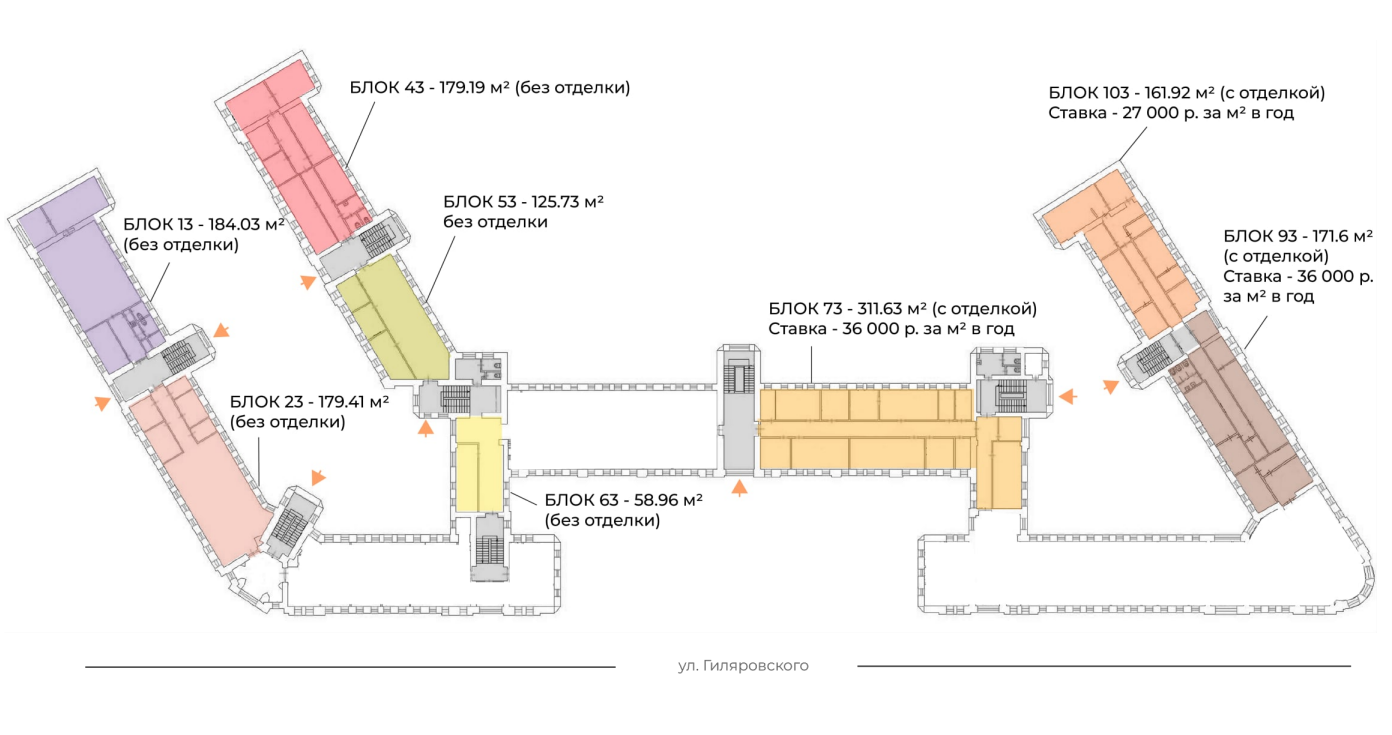 БЛОК 43 - 179.19 м² (без отделки)

БЛОК 103 - 161.92 м² (с отделкой)
Ставка - 27 000 р. за м² в год

БЛОК 13 - 184.03 м²
(без отделки)

БЛОК 53 - 125.73 м²
без отделки

БЛОК 93 - 171.6 м²
(с отделкой)
Ставка - 36 000 р.
за м² в год

БЛОК 73 - 311.63 м² (с отделкой)
Ставка - 36 000 р. за м² в год

БЛОК 23 - 179.41 м²
(без отделки)

БЛОК 63 - 58.96 м²
(без отделки)

ул. Гиляровского