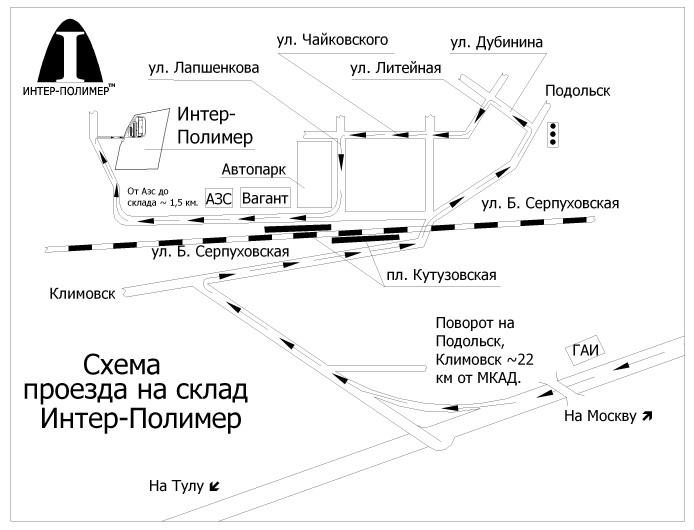 ИНТЕР-ПОЛИМЕР™

ул. Чайковского

ул. Дубинина

ул. Лапшенкова

ул. Литейная

Подольск

Интер-Полимер

Автопарк

От Азс до склада ~ 1,5 км.

АЗС

Вагант

ул. Б. Серпуховская

ул. Б. Серпуховская

пл. Кутузовская

Климовск

Поворот на Подольск, Климовск ~22 км от МКАД.

ГАИ

Схема проезда на склад Интер-Полимер

На Москву

На Тулу